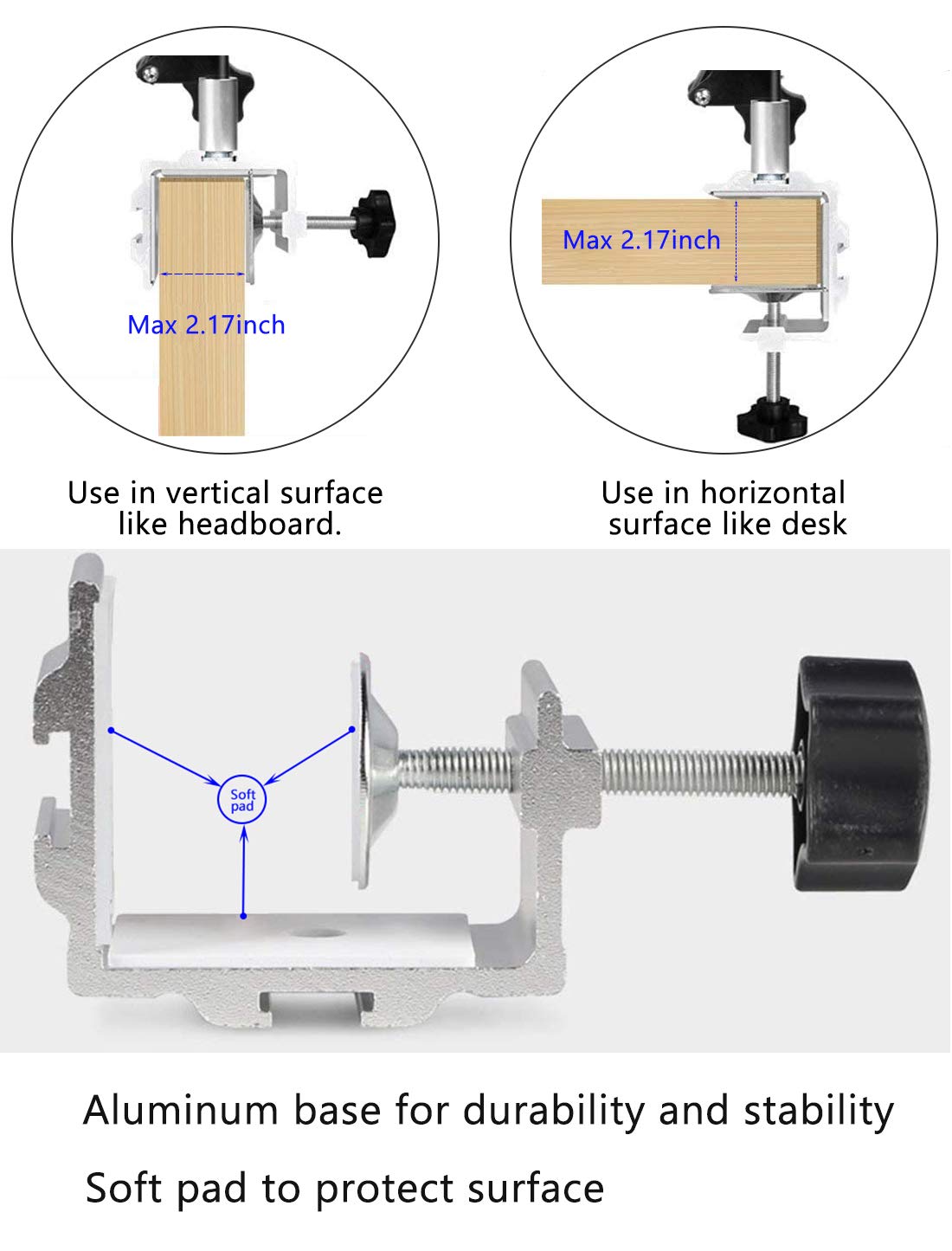 Max 2.17inch

Max 2.17inch

Use in vertical surface like headboard.

Use in horizontal surface like desk

Soft pad

Aluminum base for durability and stability

Soft pad to protect surface